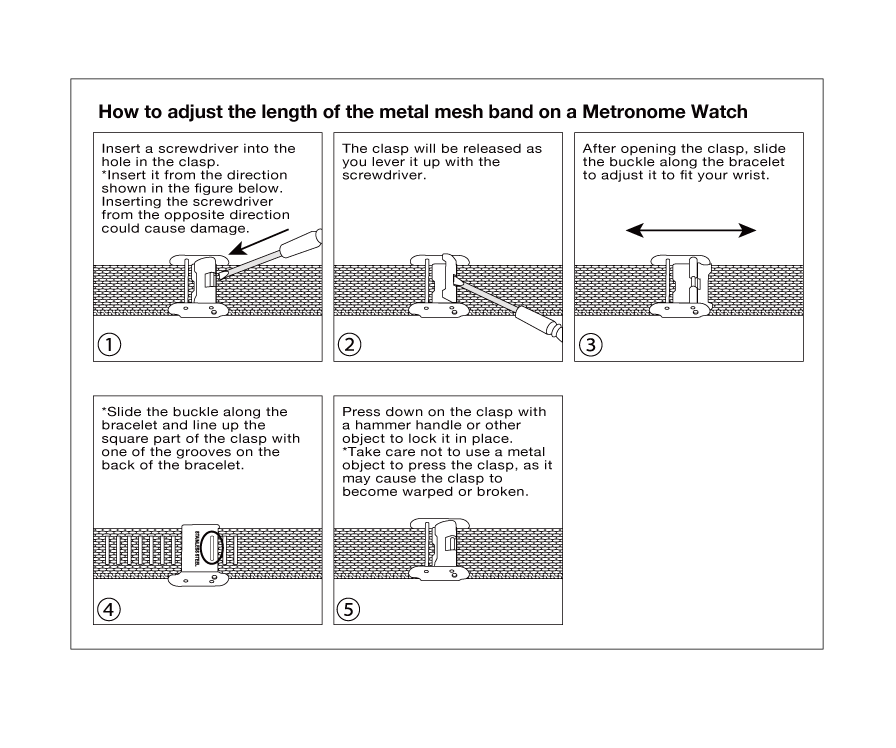 How to adjust the length of the metal mesh band on a Metronome Watch

Insert a screwdriver into the hole in the clasp.
*Insert it from the direction shown in the figure below. Inserting the screwdriver from the opposite direction could cause damage.

①

The clasp will be released as you lever it up with the screwdriver.

②

After opening the clasp, slide the buckle along the bracelet to adjust it to fit your wrist.

③

*Slide the buckle along the bracelet and line up the square part of the clasp with one of the grooves on the back of the bracelet.

STAINLESS STEEL

④

Press down on the clasp with a hammer handle or other object to lock it in place.
*Take care not to use a metal object to press the clasp, as it may cause the clasp to become warped or broken.

⑤